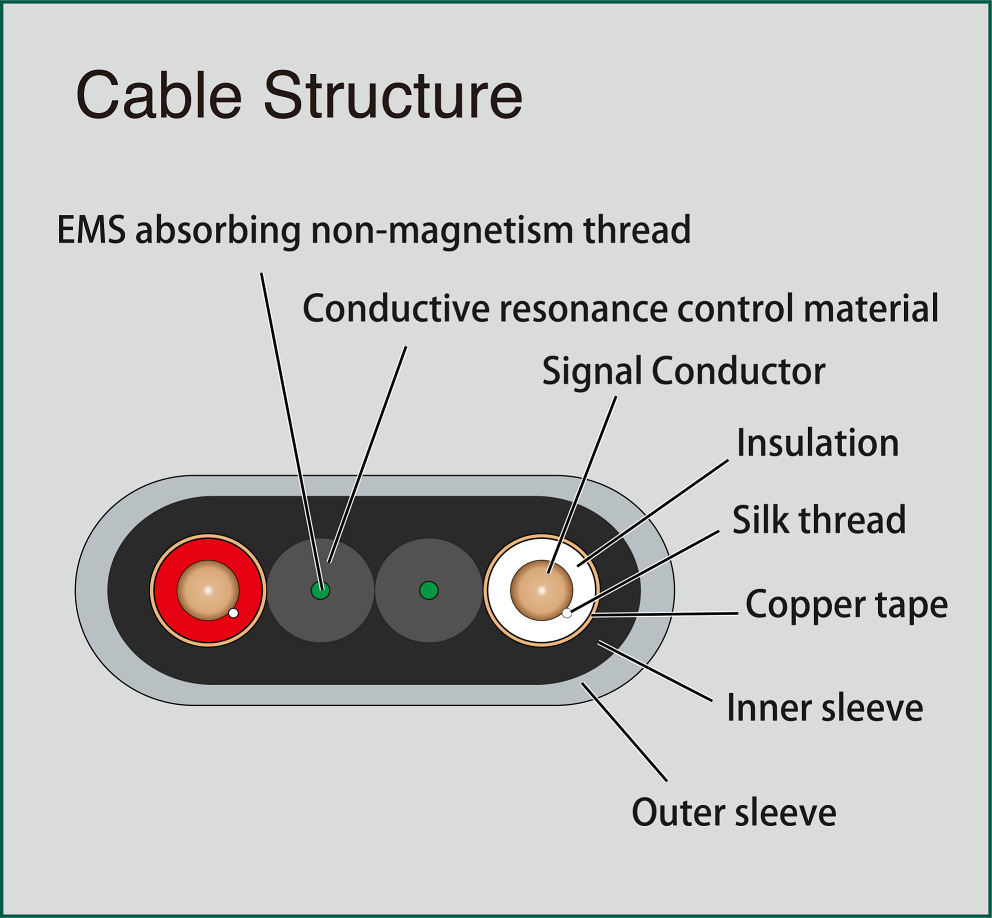 Cable Structure

EMS absorbing non-magnetism thread

Conductive resonance control material

Signal Conductor

Insulation

Silk thread

Copper tape

Inner sleeve

Outer sleeve